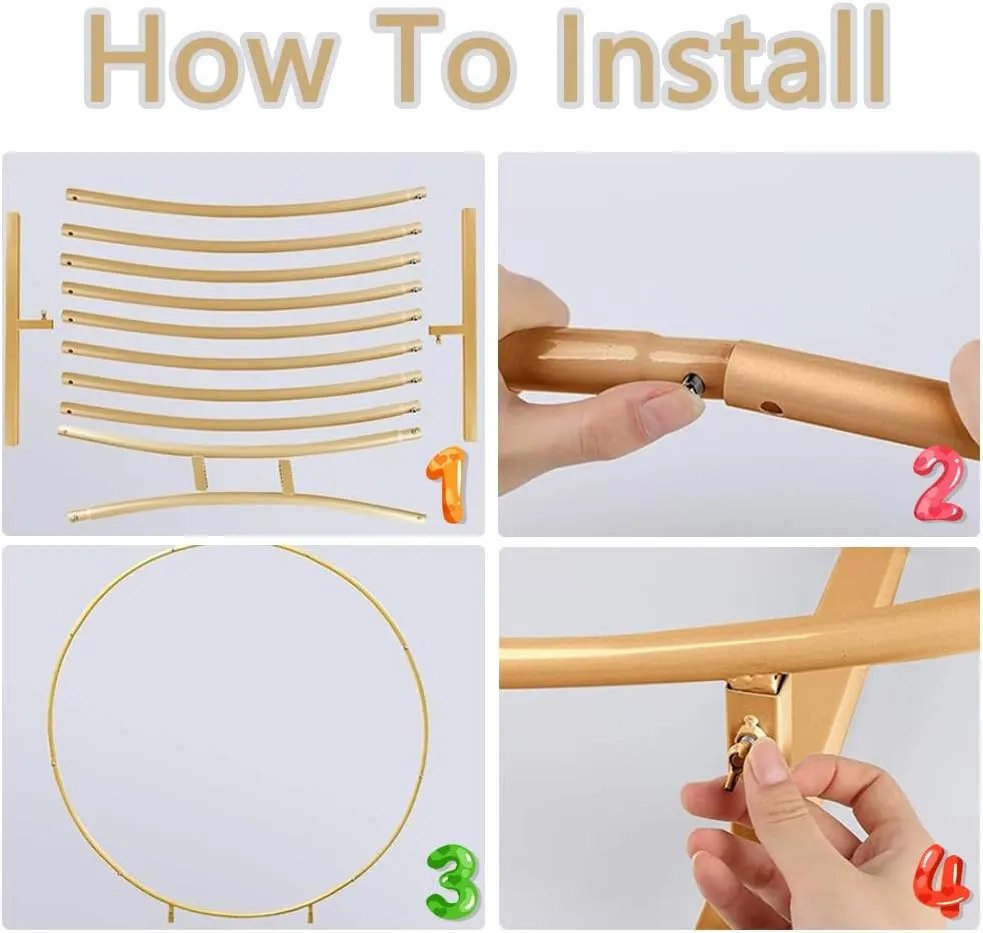 How To Install

1

2

3

4