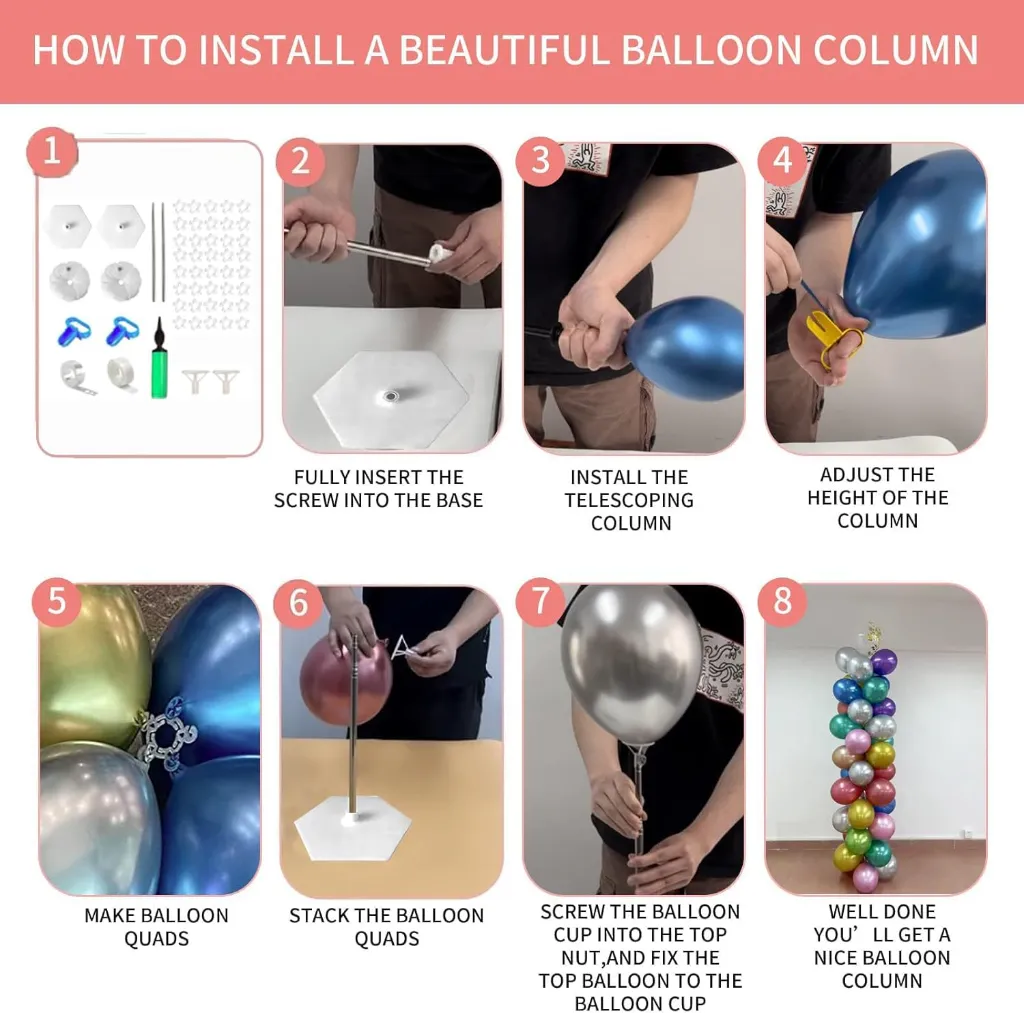 HOW TO INSTALL A BEAUTIFUL BALLOON COLUMN

1

2

FULLY INSERT THE SCREW INTO THE BASE

3

INSTALL THE TELESCOPING COLUMN

4

ADJUST THE HEIGHT OF THE COLUMN

5

MAKE BALLOON QUADS

6

STACK THE BALLOON QUADS

7

SCREW THE BALLOON CUP INTO THE TOP NUT,AND FIX THE TOP BALLOON TO THE BALLOON CUP

8

WELL DONE YOU’LL GET A NICE BALLOON COLUMN