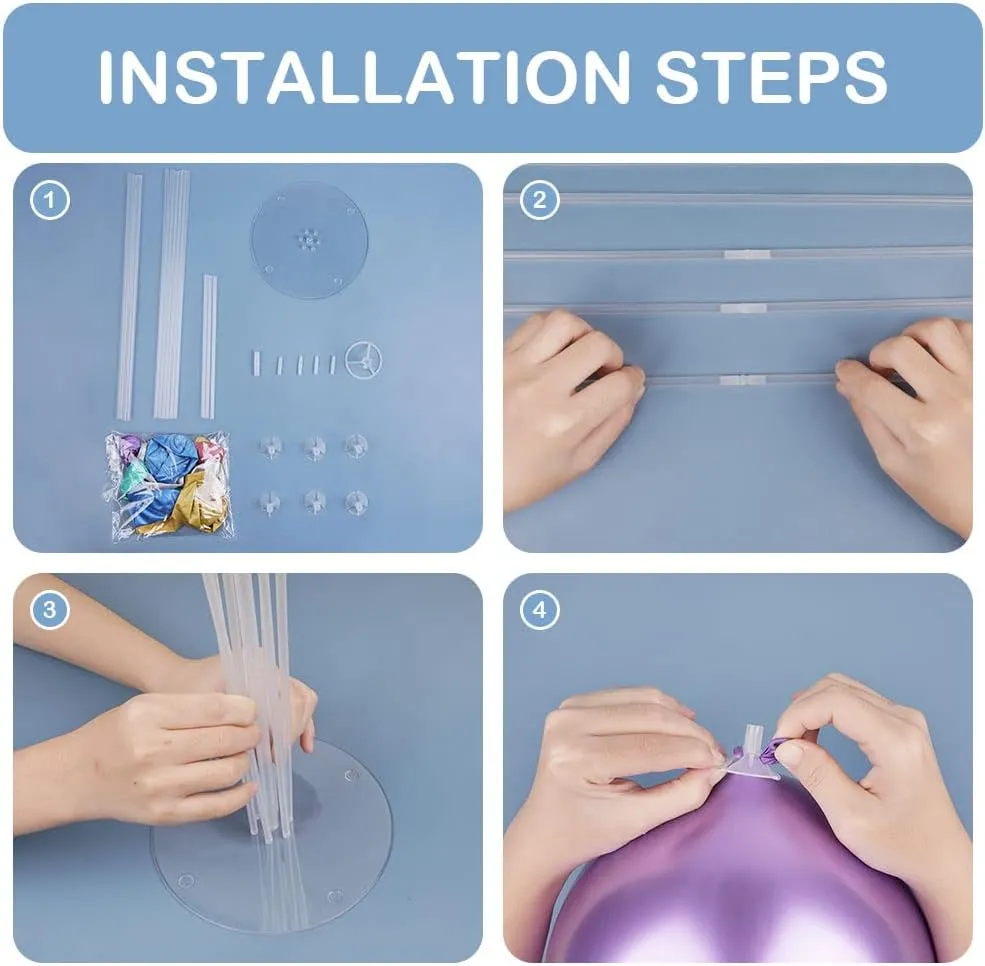 INSTALLATION STEPS

1

2

3

4