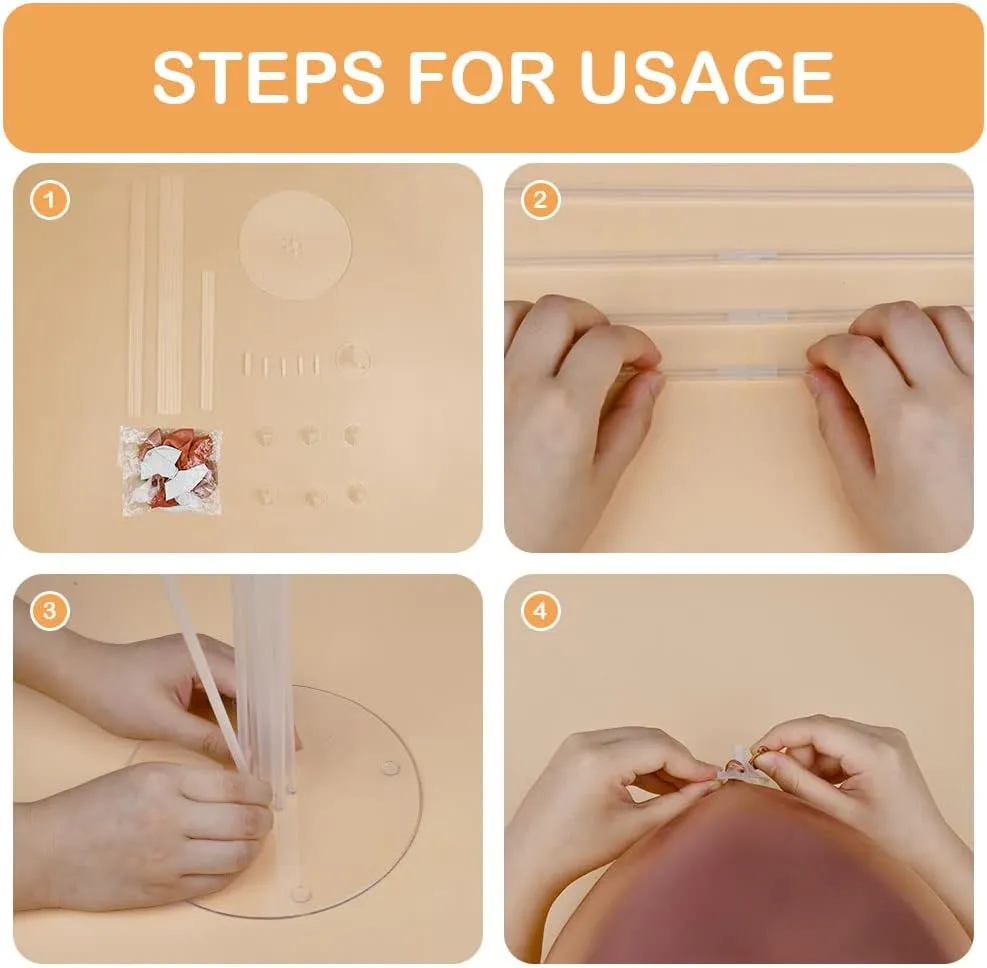 STEPS FOR USAGE

1

2

3

4