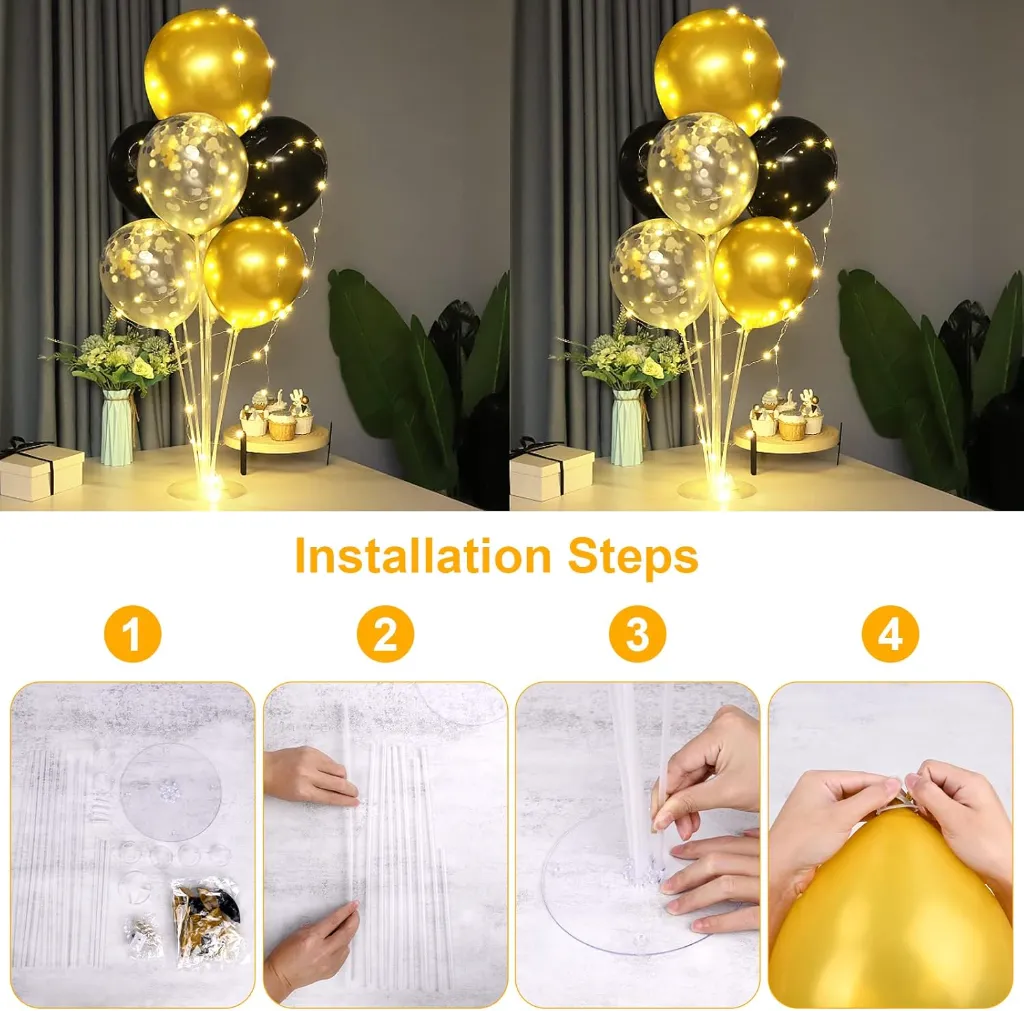 Installation Steps

1

2

3

4