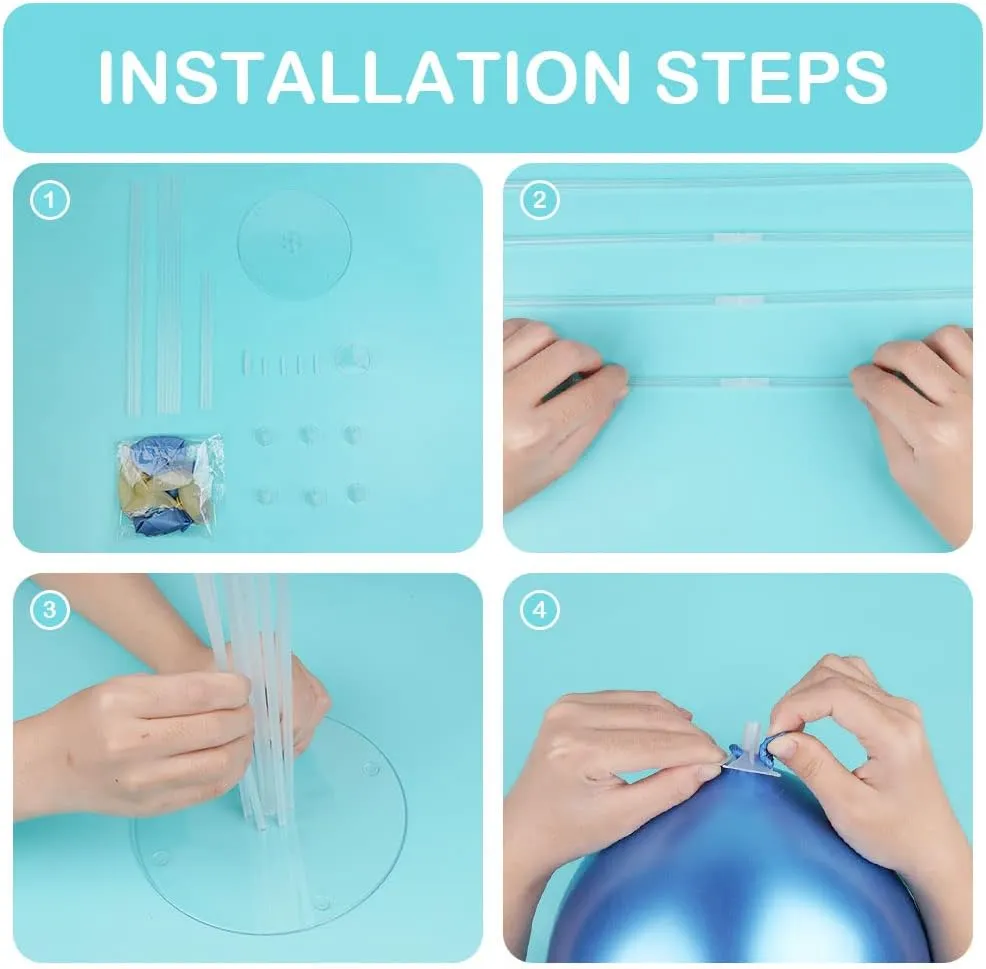 INSTALLATION STEPS

1

2

3

4