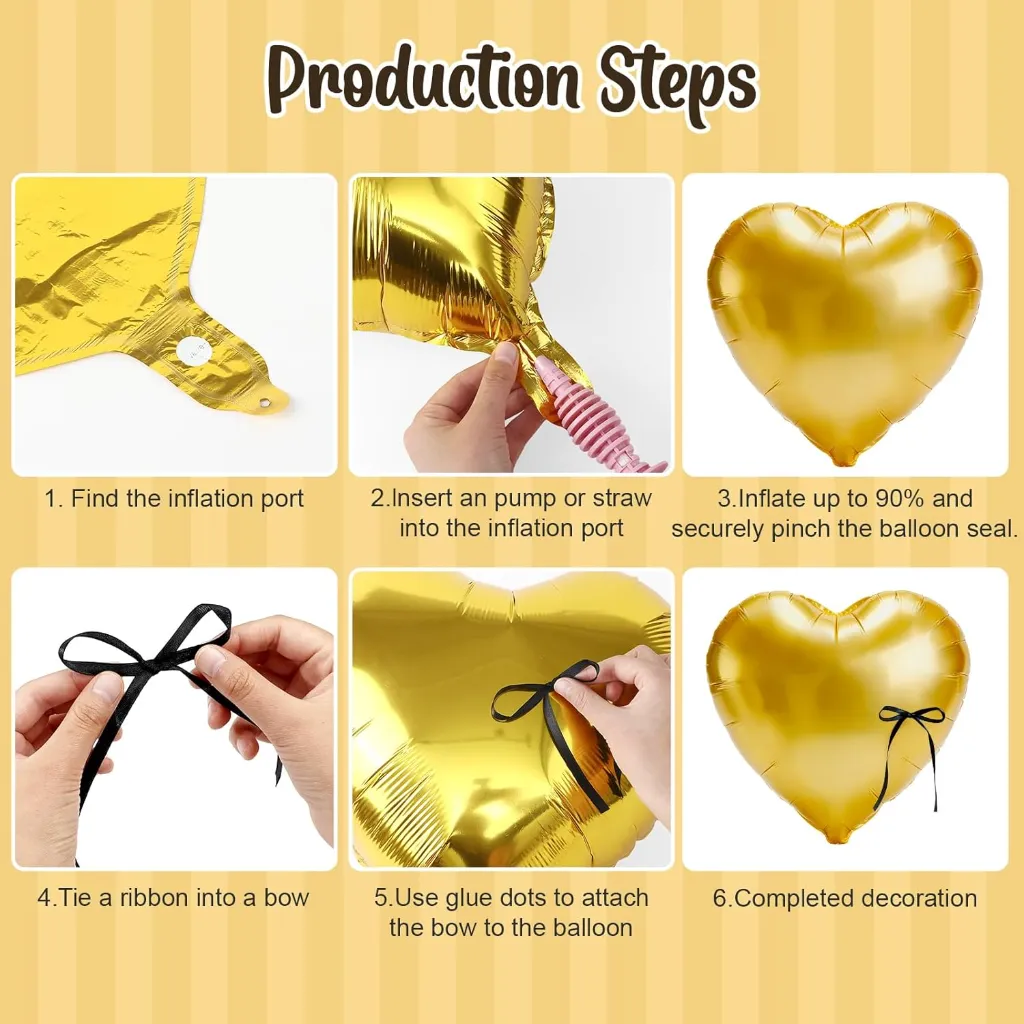 Production Steps

1. Find the inflation port

2.Insert an pump or straw into the inflation port

3.Inflate up to 90% and securely pinch the balloon seal.

4.Tie a ribbon into a bow

5.Use glue dots to attach the bow to the balloon

6.Completed decoration