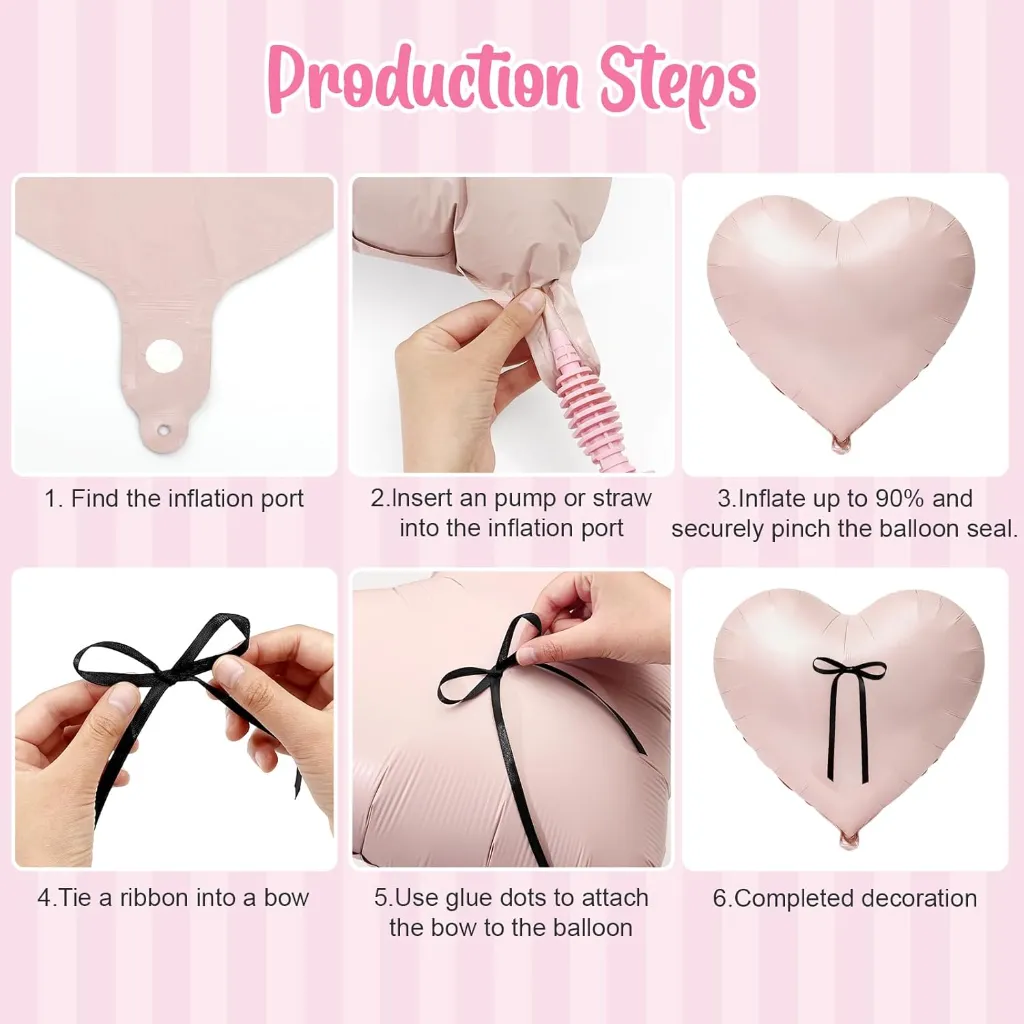 Production Steps

1. Find the inflation port

2.Insert an pump or straw into the inflation port

3.Inflate up to 90% and securely pinch the balloon seal.

4.Tie a ribbon into a bow

5.Use glue dots to attach the bow to the balloon

6.Completed decoration