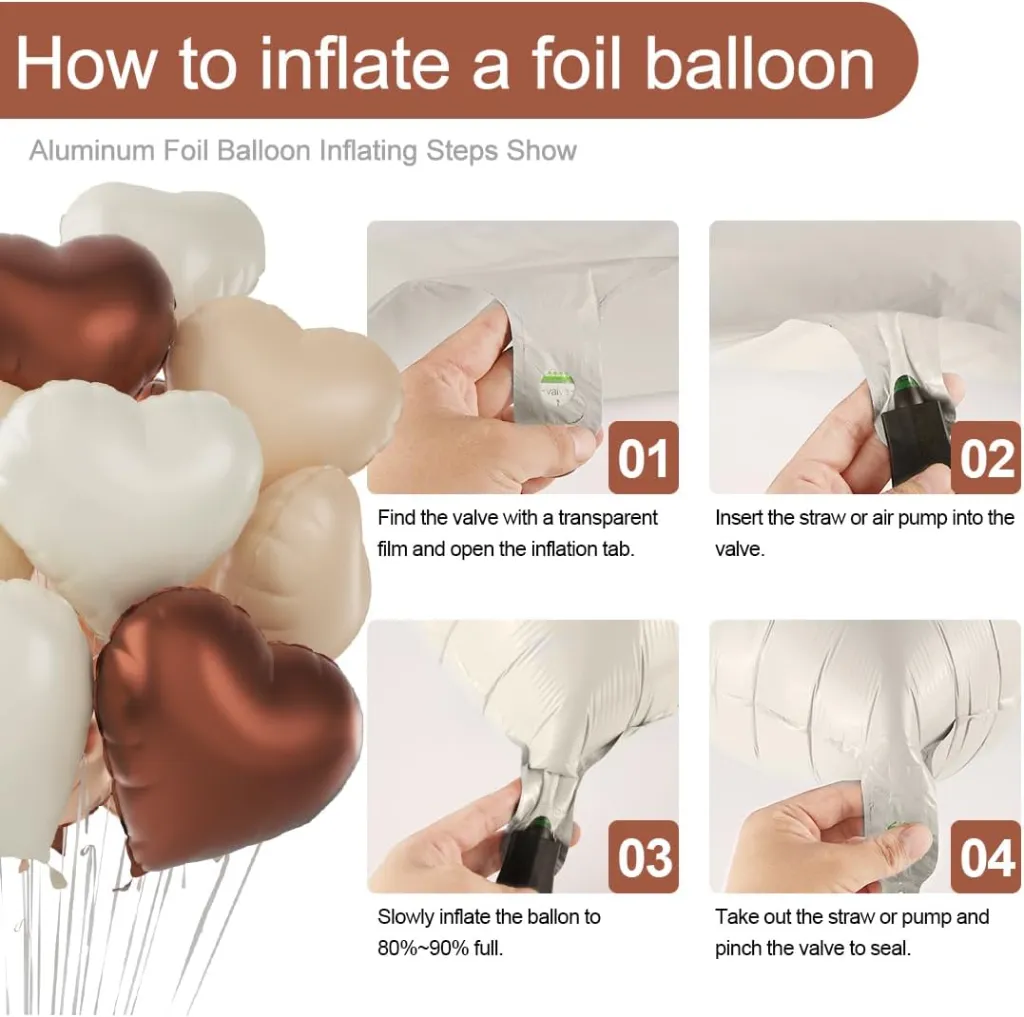 How to inflate a foil balloon

Aluminum Foil Balloon Inflating Steps Show

01

Find the valve with a transparent film and open the inflation tab.

02

Insert the straw or air pump into the valve.

03

Slowly inflate the ballon to 80%~90% full.

04

Take out the straw or pump and pinch the valve to seal.