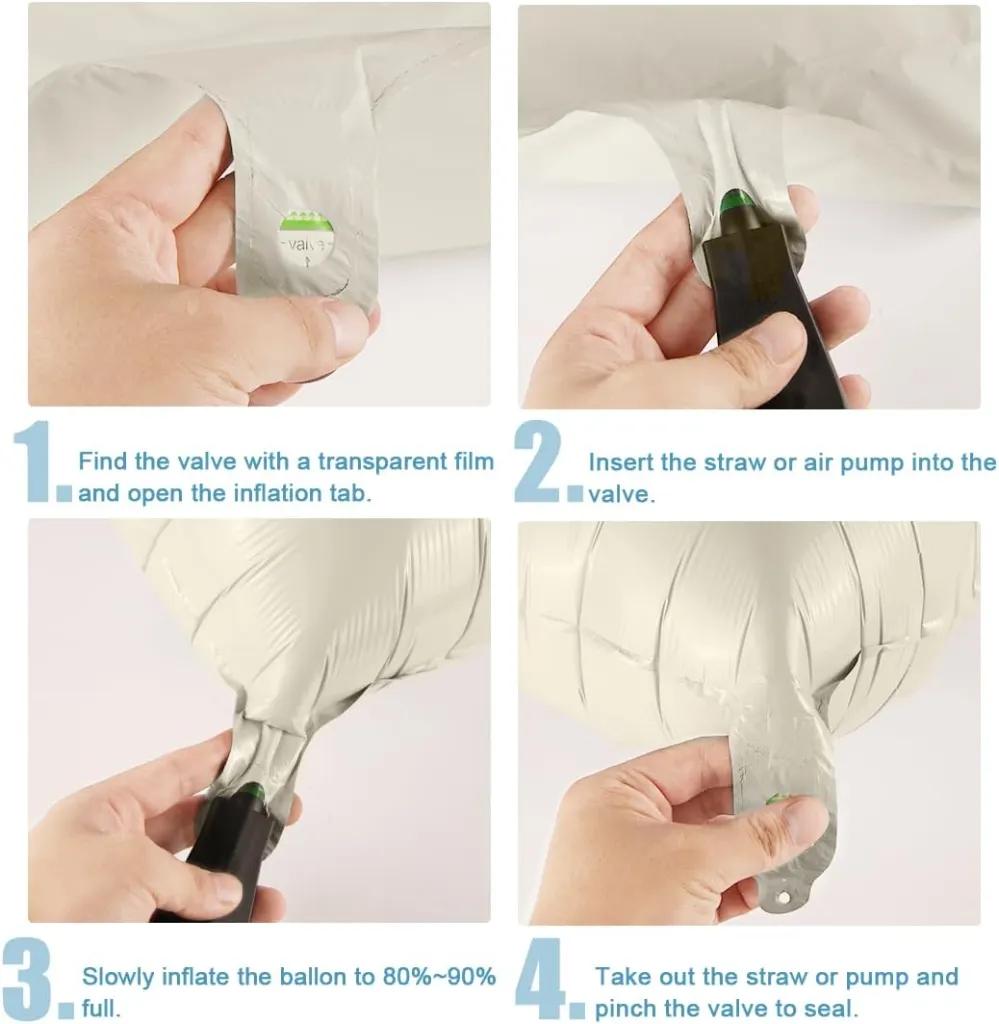 valve

1. Find the valve with a transparent film and open the inflation tab.

2. Insert the straw or air pump into the valve.

3. Slowly inflate the ballon to 80%~90% full.

4. Take out the straw or pump and pinch the valve to seal.