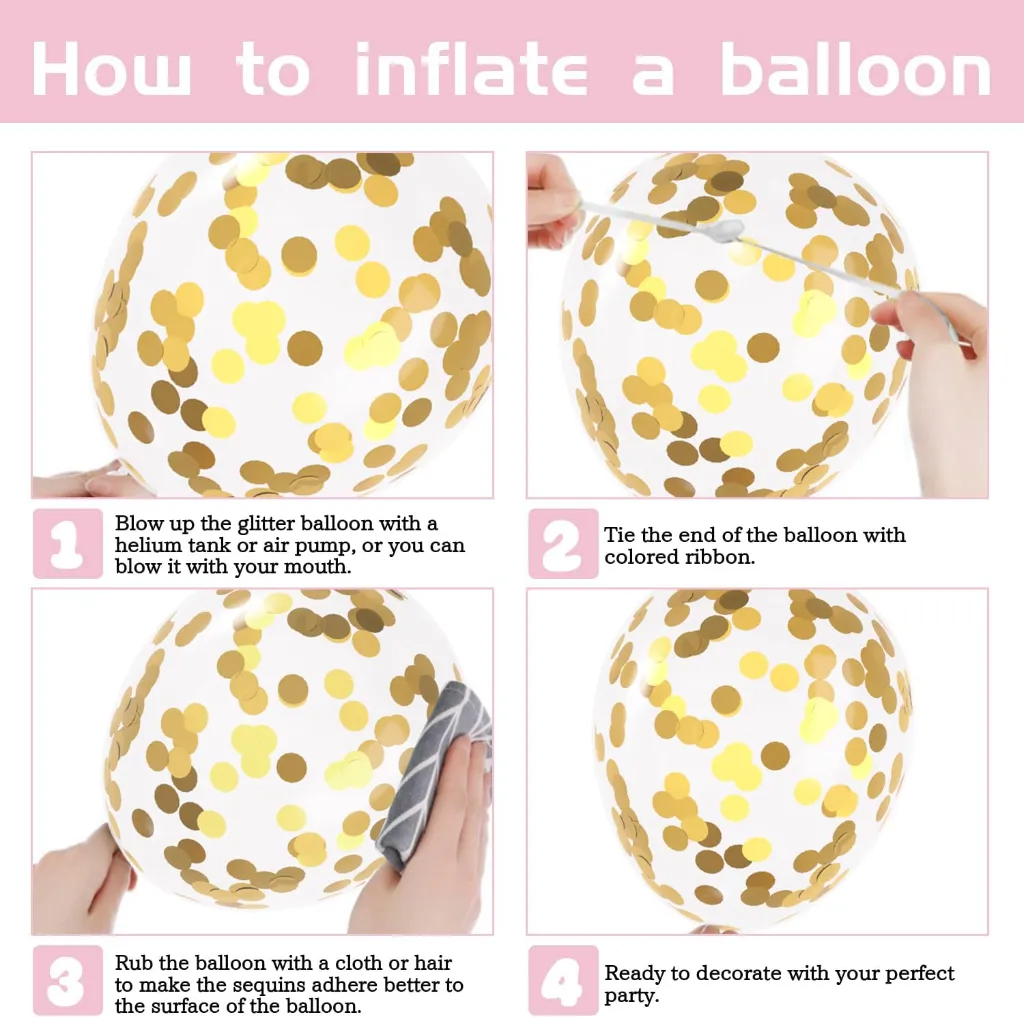 How to inflate a balloon

1 Blow up the glitter balloon with a helium tank or air pump, or you can blow it with your mouth.

2 Tie the end of the balloon with colored ribbon.

3 Rub the balloon with a cloth or hair to make the sequins adhere better to the surface of the balloon.

4 Ready to decorate with your perfect party.