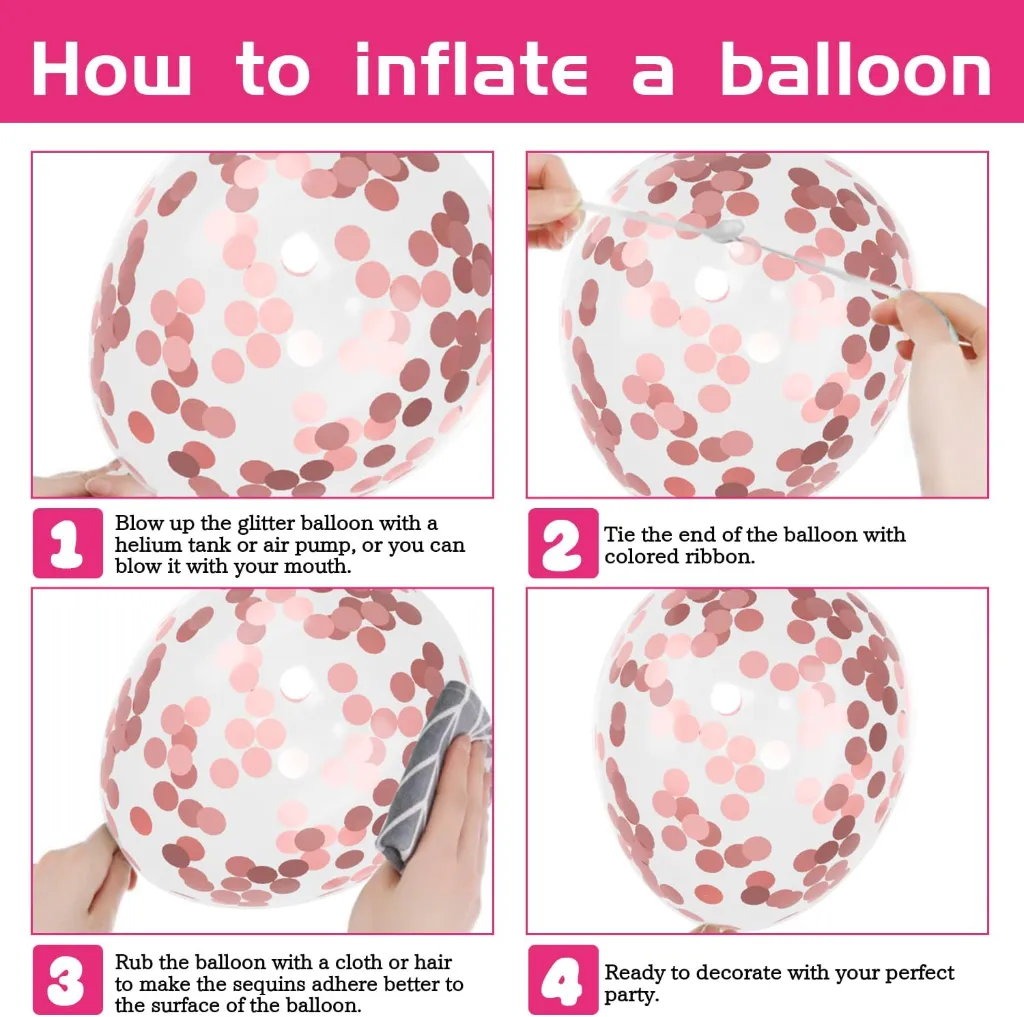 How to inflate a balloon

1 Blow up the glitter balloon with a helium tank or air pump, or you can blow it with your mouth.

2 Tie the end of the balloon with colored ribbon.

3 Rub the balloon with a cloth or hair to make the sequins adhere better to the surface of the balloon.

4 Ready to decorate with your perfect party.