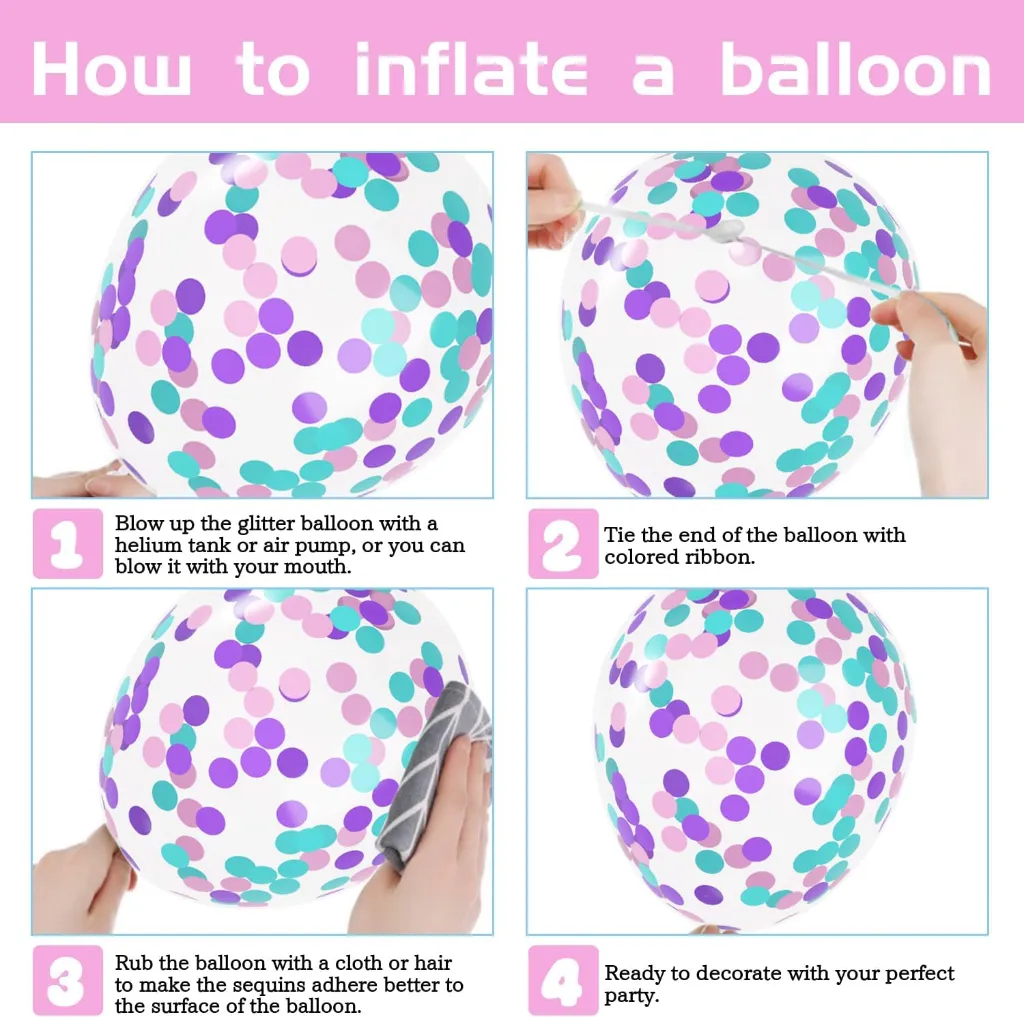 How to inflate a balloon

1 Blow up the glitter balloon with a helium tank or air pump, or you can blow it with your mouth.

2 Tie the end of the balloon with colored ribbon.

3 Rub the balloon with a cloth or hair to make the sequins adhere better to the surface of the balloon.

4 Ready to decorate with your perfect party.