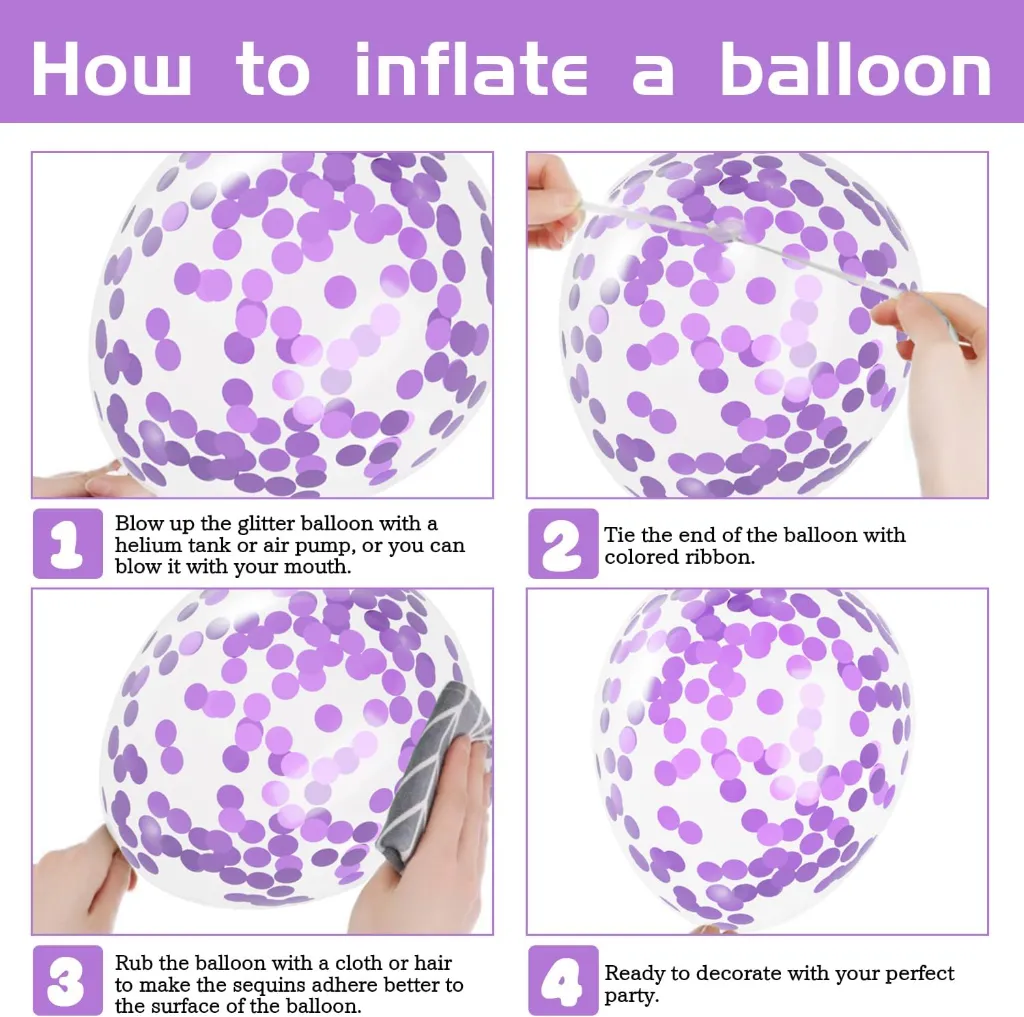 How to inflate a balloon

1
Blow up the glitter balloon with a helium tank or air pump, or you can blow it with your mouth.

2
Tie the end of the balloon with colored ribbon.

3
Rub the balloon with a cloth or hair to make the sequins adhere better to the surface of the balloon.

4
Ready to decorate with your perfect party.