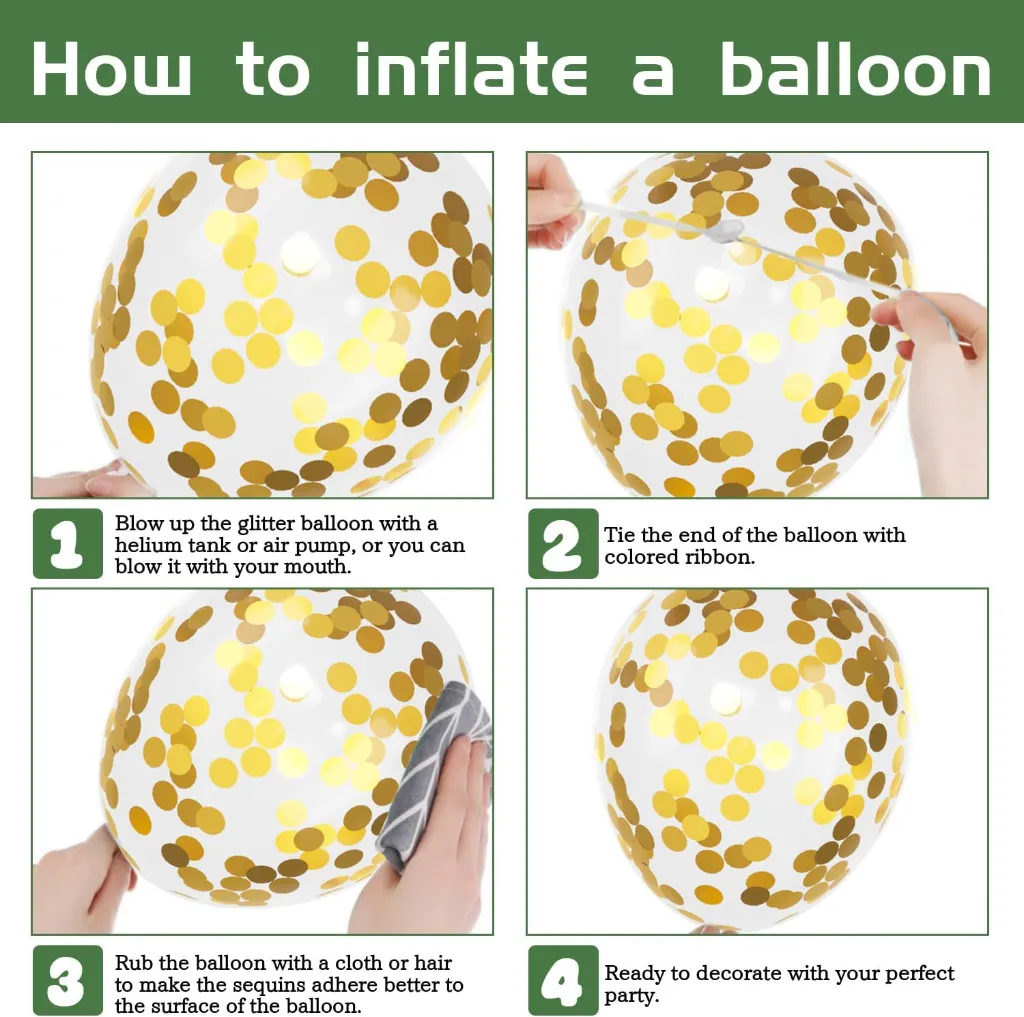 How to inflate a balloon

1 Blow up the glitter balloon with a helium tank or air pump, or you can blow it with your mouth.

2 Tie the end of the balloon with colored ribbon.

3 Rub the balloon with a cloth or hair to make the sequins adhere better to the surface of the balloon.

4 Ready to decorate with your perfect party.