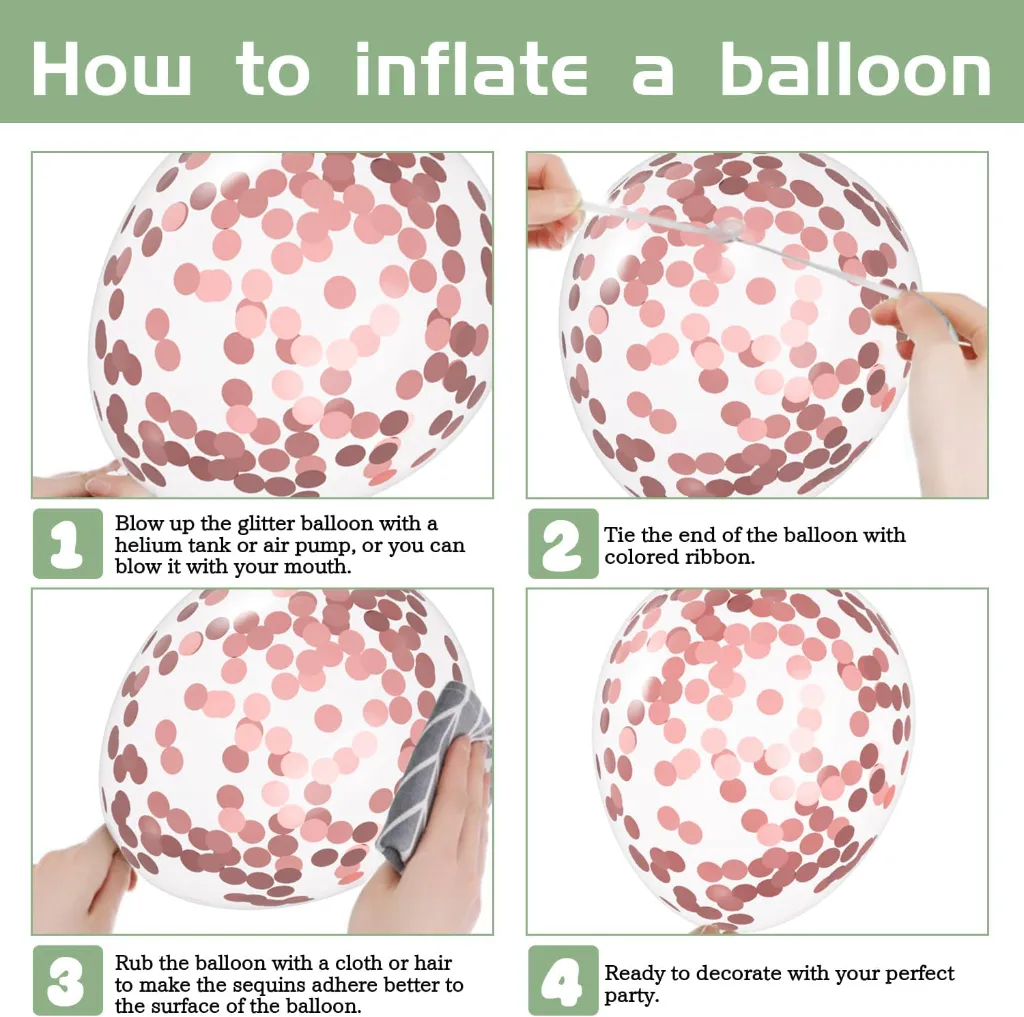 How to inflate a balloon

1 Blow up the glitter balloon with a helium tank or air pump, or you can blow it with your mouth.

2 Tie the end of the balloon with colored ribbon.

3 Rub the balloon with a cloth or hair to make the sequins adhere better to the surface of the balloon.

4 Ready to decorate with your perfect party.