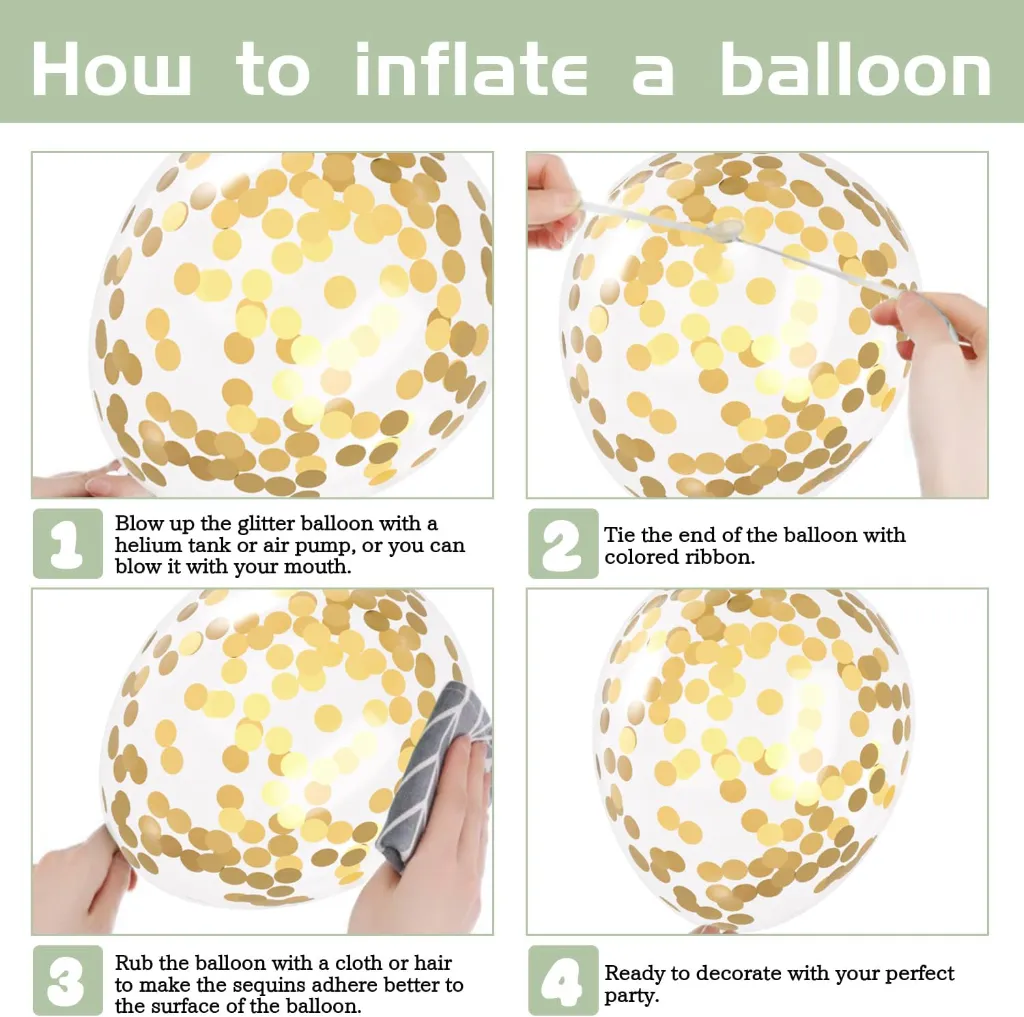 How to inflate a balloon

1 Blow up the glitter balloon with a helium tank or air pump, or you can blow it with your mouth.

2 Tie the end of the balloon with colored ribbon.

3 Rub the balloon with a cloth or hair to make the sequins adhere better to the surface of the balloon.

4 Ready to decorate with your perfect party.