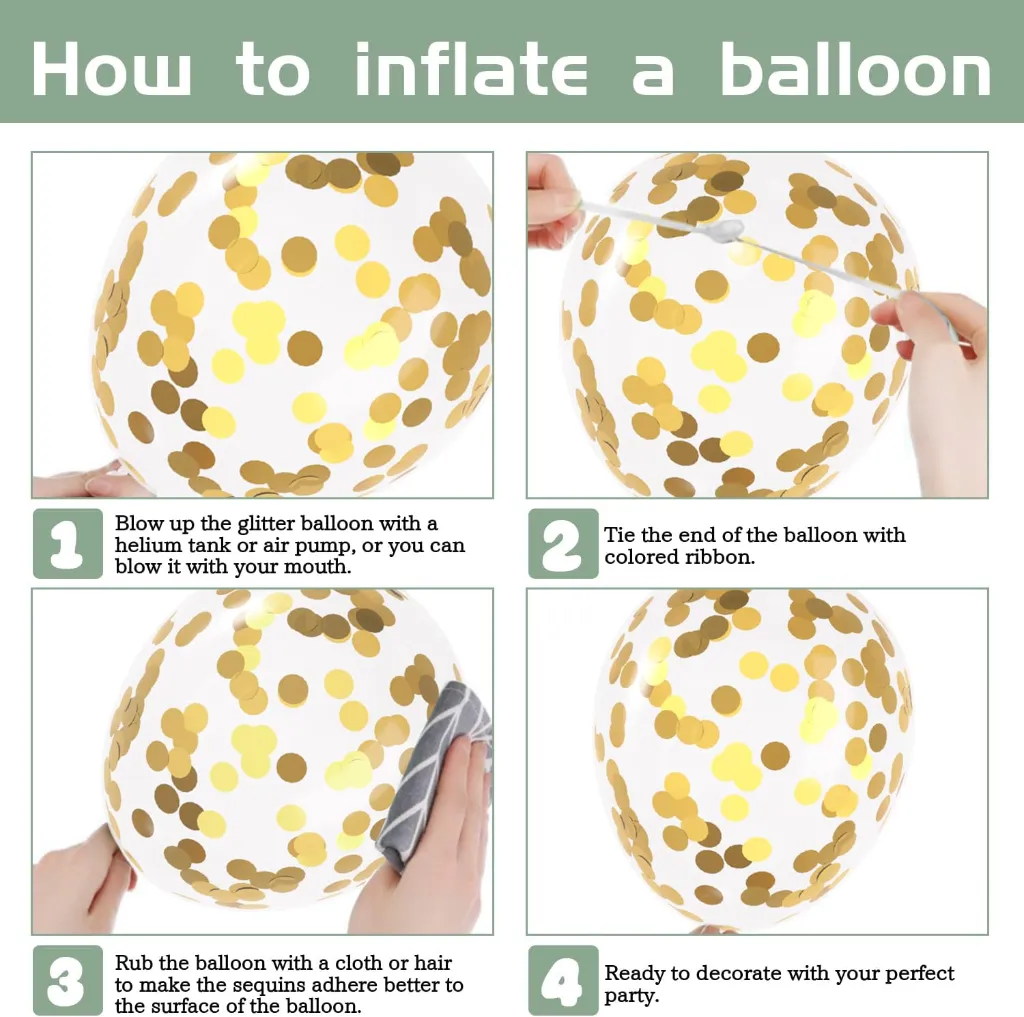 How to inflate a balloon

1 Blow up the glitter balloon with a helium tank or air pump, or you can blow it with your mouth.

2 Tie the end of the balloon with colored ribbon.

3 Rub the balloon with a cloth or hair to make the sequins adhere better to the surface of the balloon.

4 Ready to decorate with your perfect party.