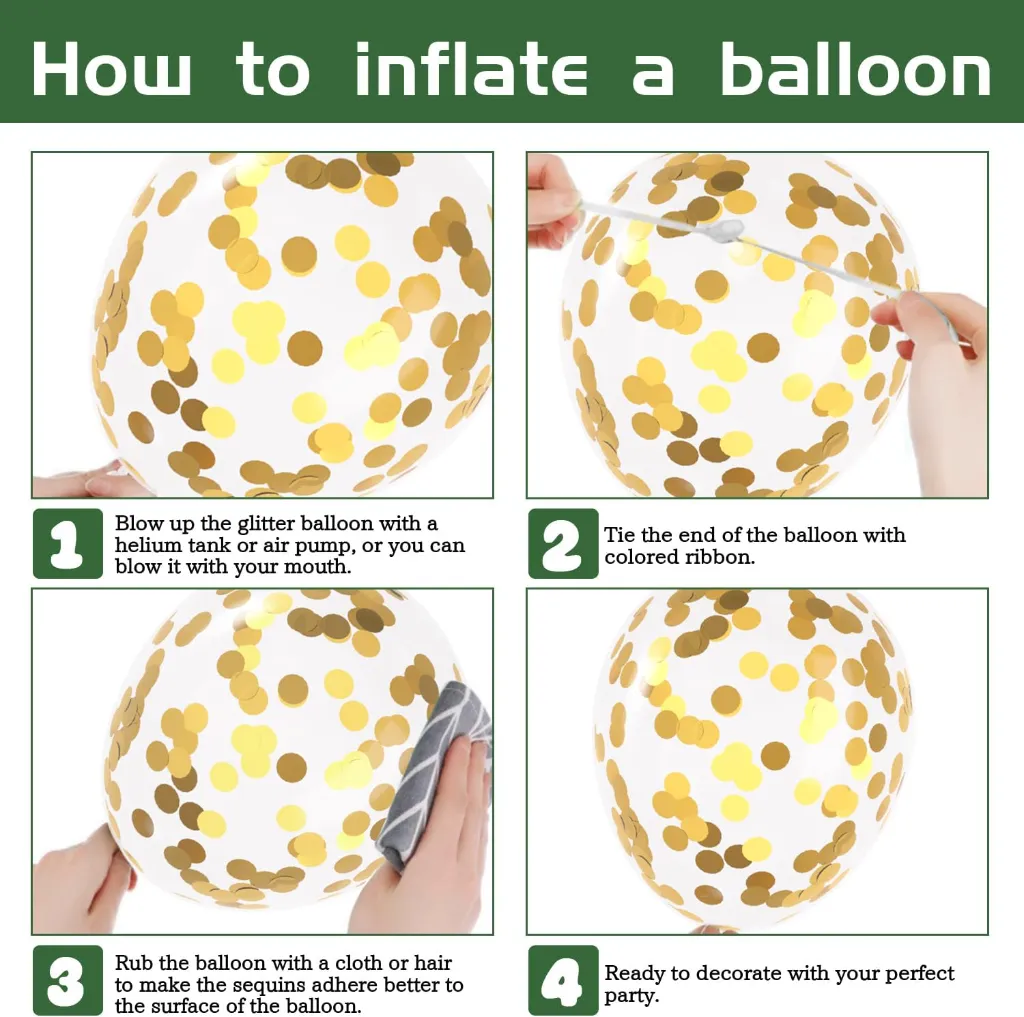 How to inflate a balloon

1
Blow up the glitter balloon with a helium tank or air pump, or you can blow it with your mouth.

2
Tie the end of the balloon with colored ribbon.

3
Rub the balloon with a cloth or hair to make the sequins adhere better to the surface of the balloon.

4
Ready to decorate with your perfect party.