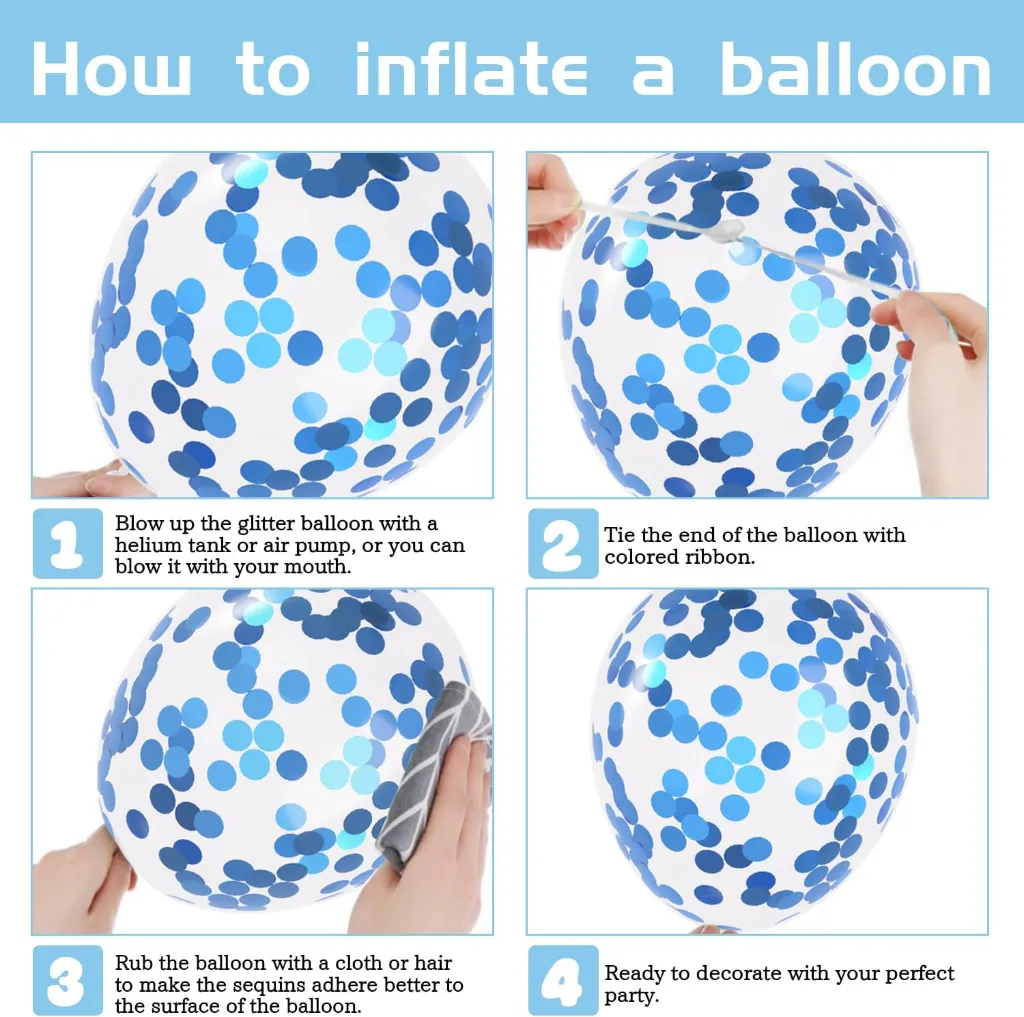 How to inflate a balloon

1 Blow up the glitter balloon with a helium tank or air pump, or you can blow it with your mouth.

2 Tie the end of the balloon with colored ribbon.

3 Rub the balloon with a cloth or hair to make the sequins adhere better to the surface of the balloon.

4 Ready to decorate with your perfect party.