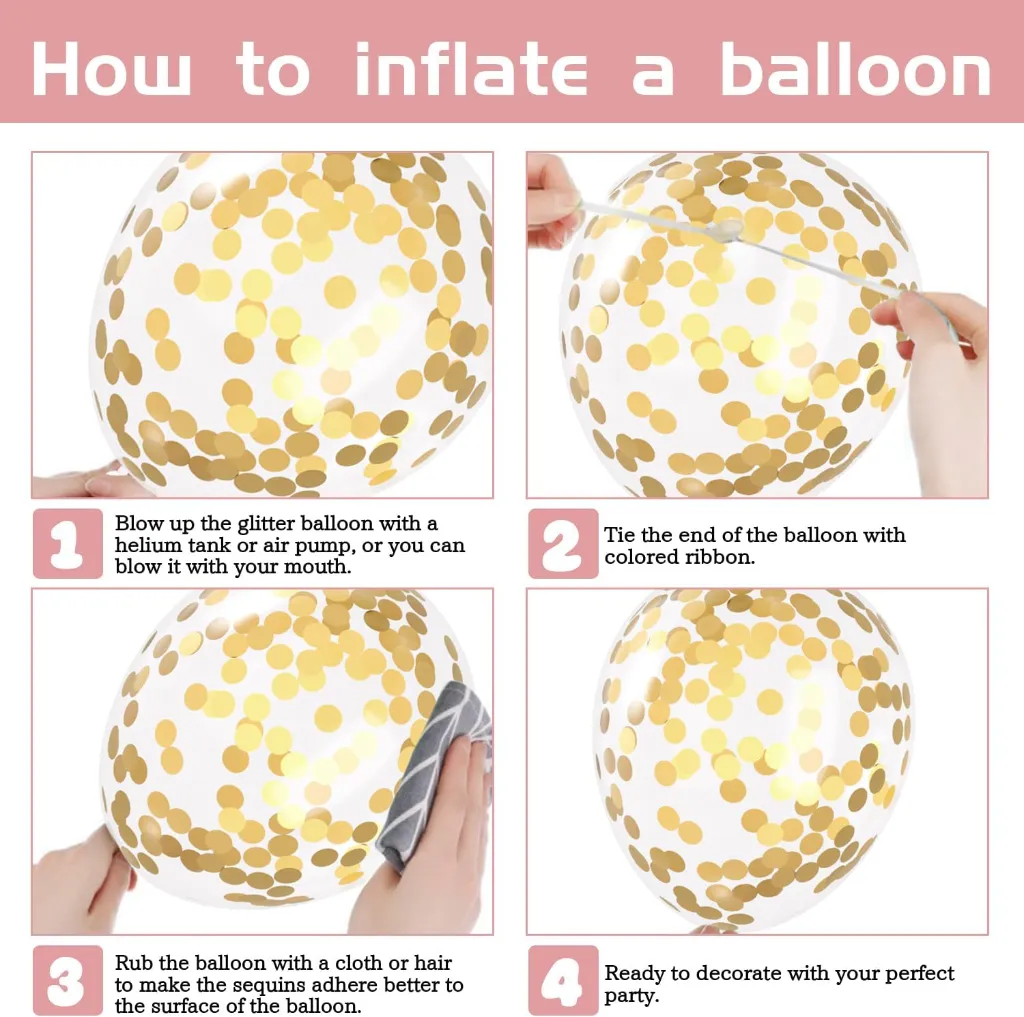 How to inflate a balloon

1
Blow up the glitter balloon with a helium tank or air pump, or you can blow it with your mouth.

2
Tie the end of the balloon with colored ribbon.

3
Rub the balloon with a cloth or hair to make the sequins adhere better to the surface of the balloon.

4
Ready to decorate with your perfect party.