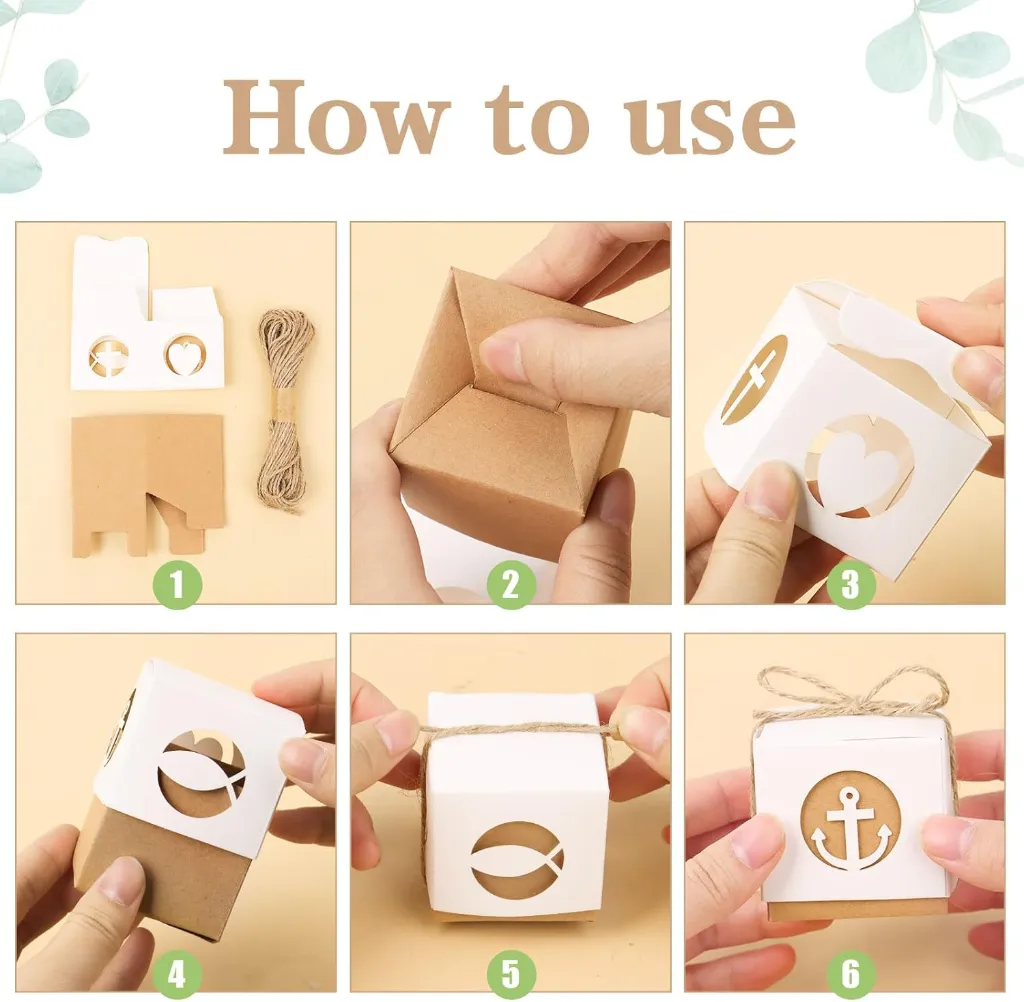 How to use

1

2

3

4

5

6