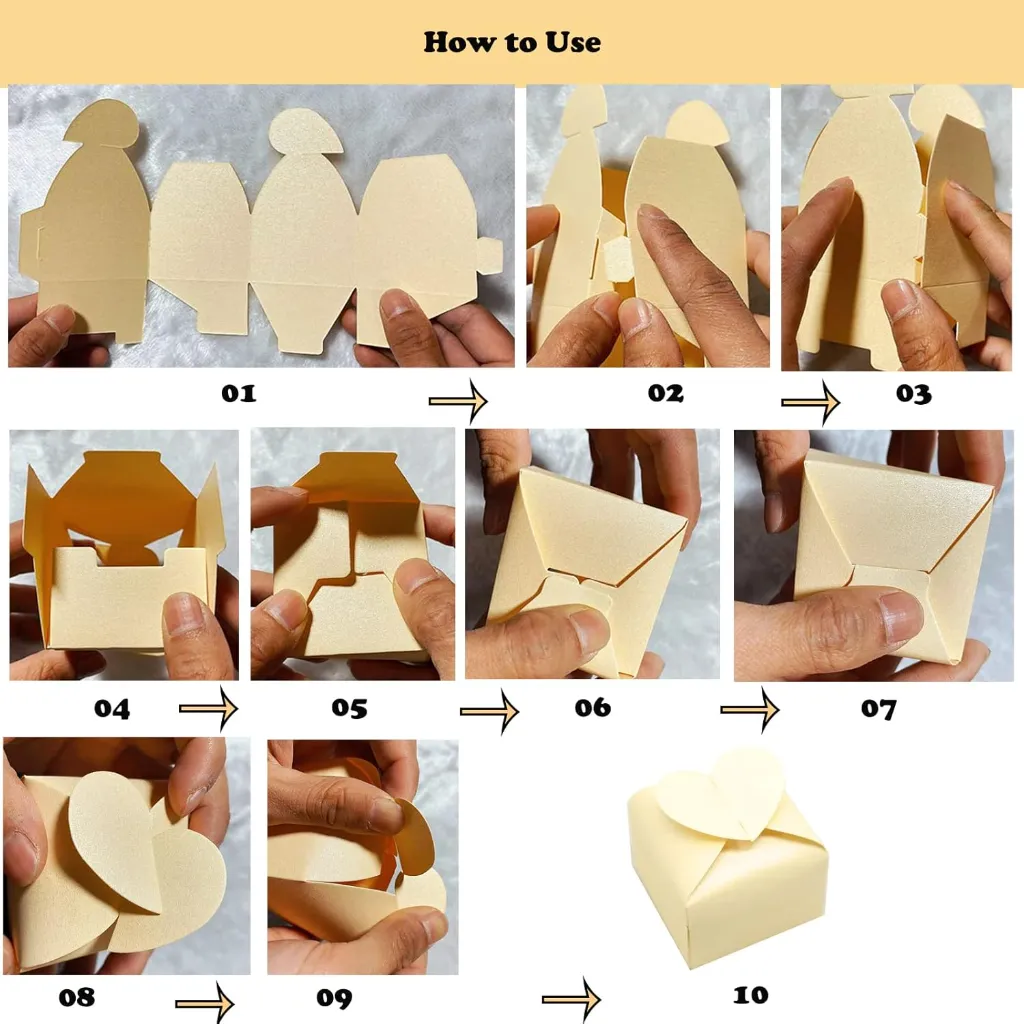 How to Use

01

02

03

04

05

06

07

08

09

10