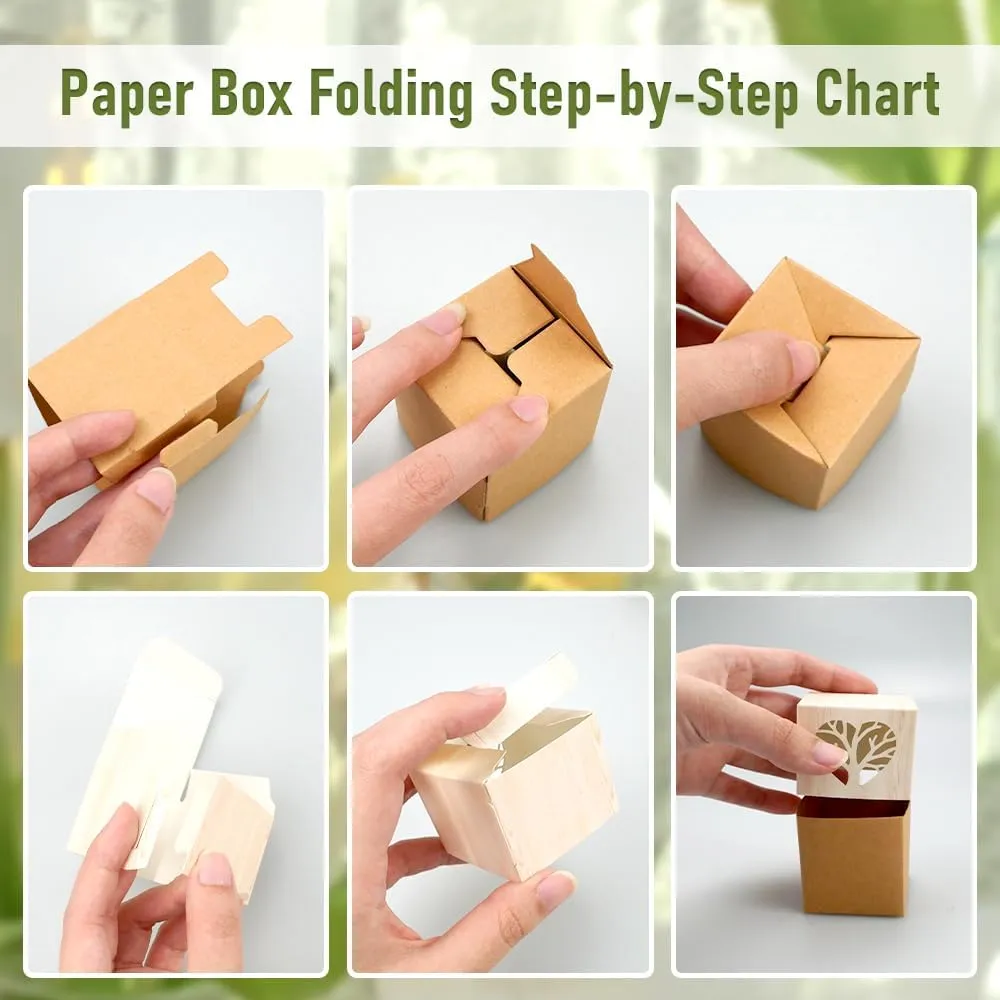 Paper Box Folding Step-by-Step Chart