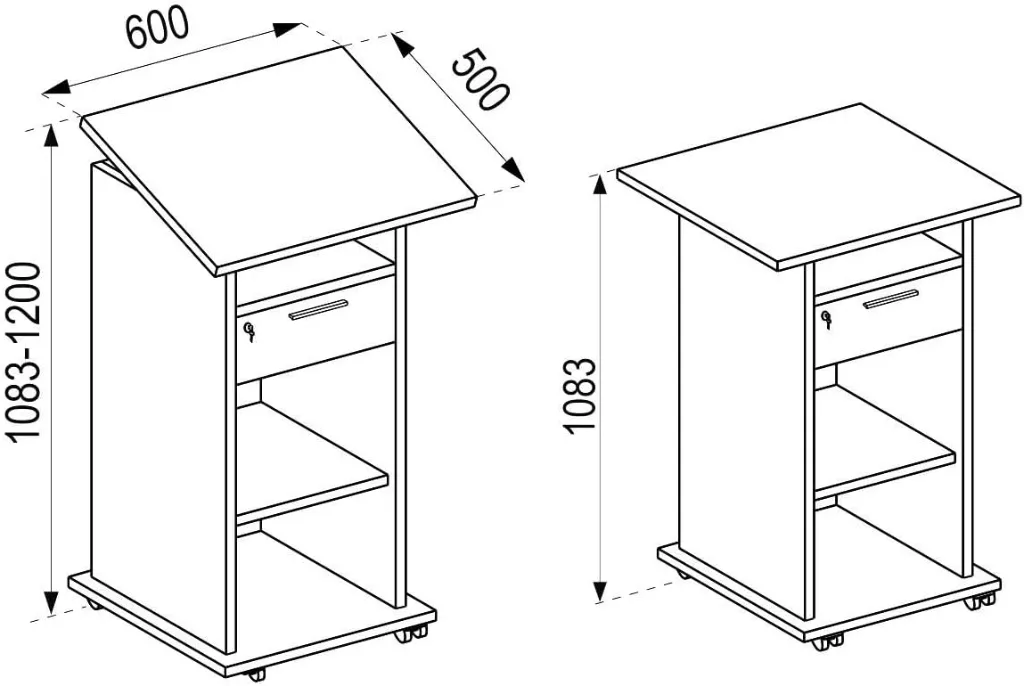 600

500

1083-1200

1083