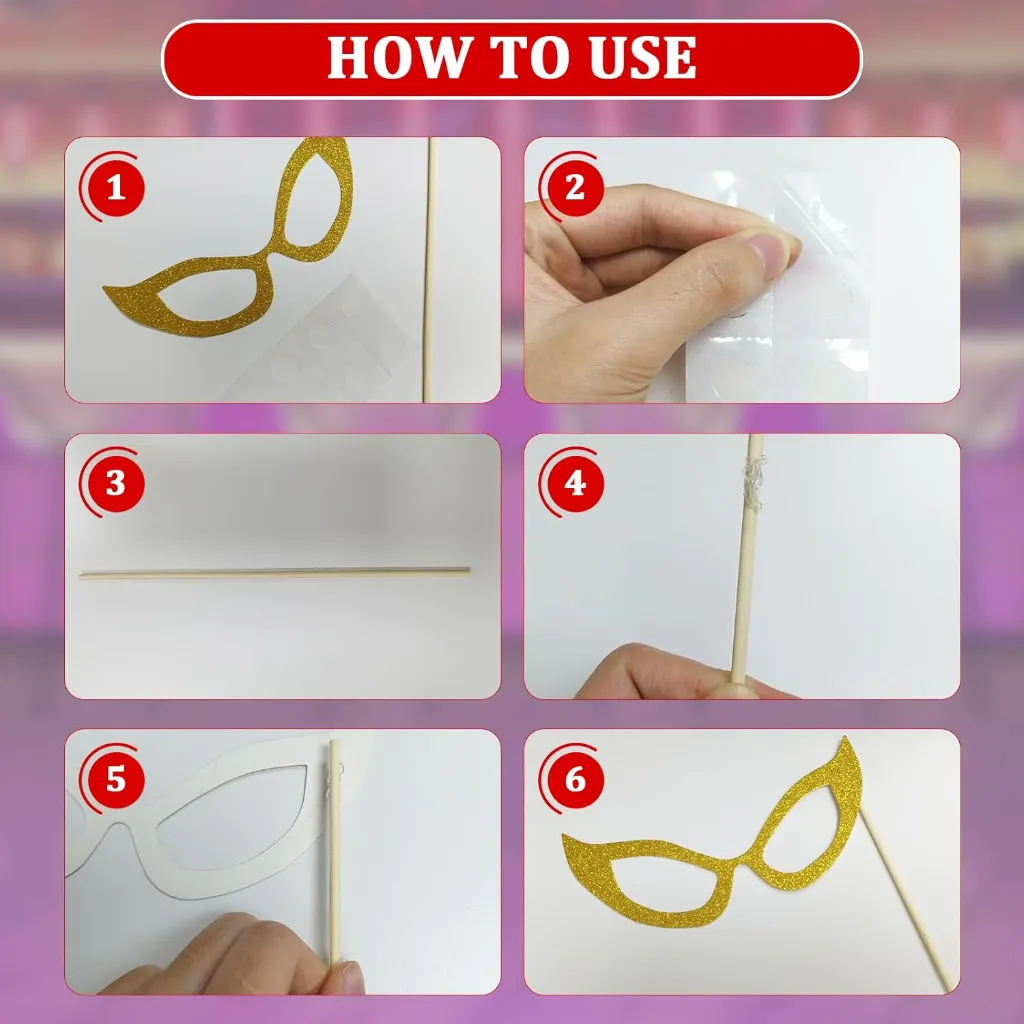 HOW TO USE

1

2

3

4

5

6