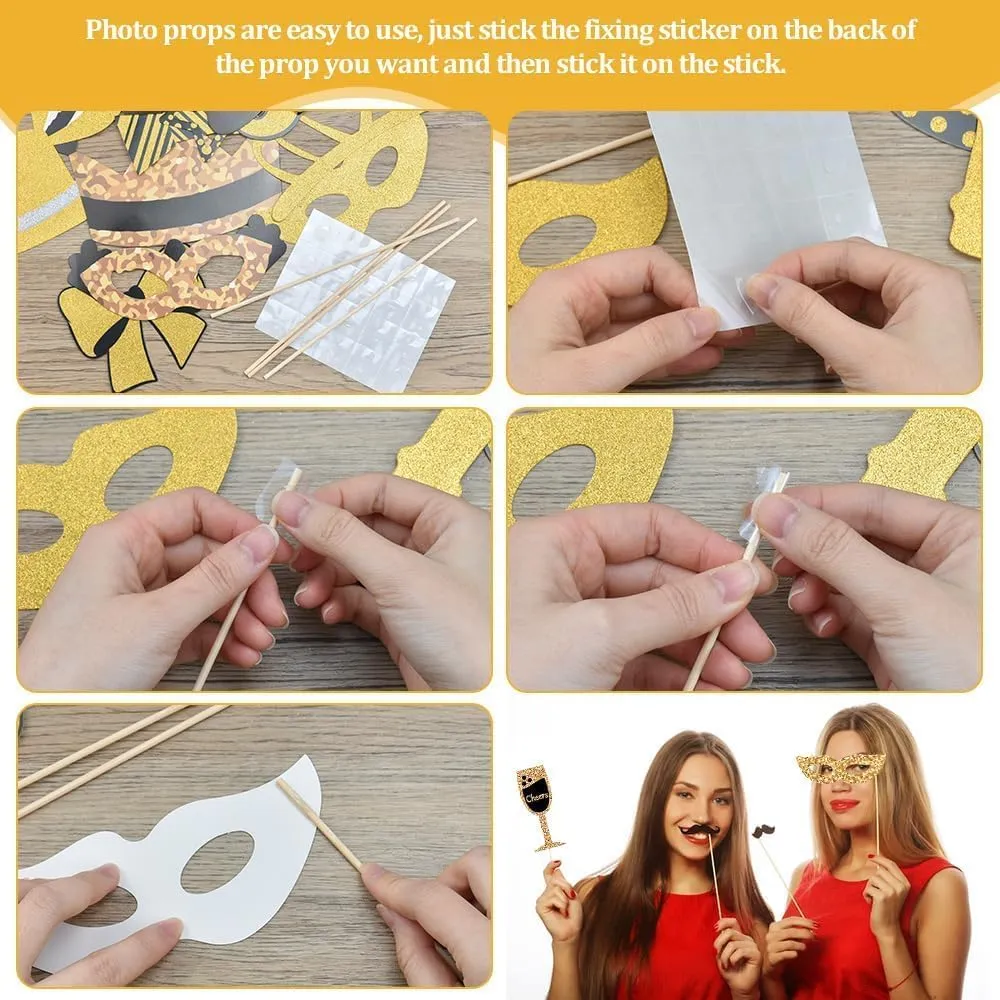 Photo props are easy to use, just stick the fixing sticker on the back of the prop you want and then stick it on the stick.

Cheers