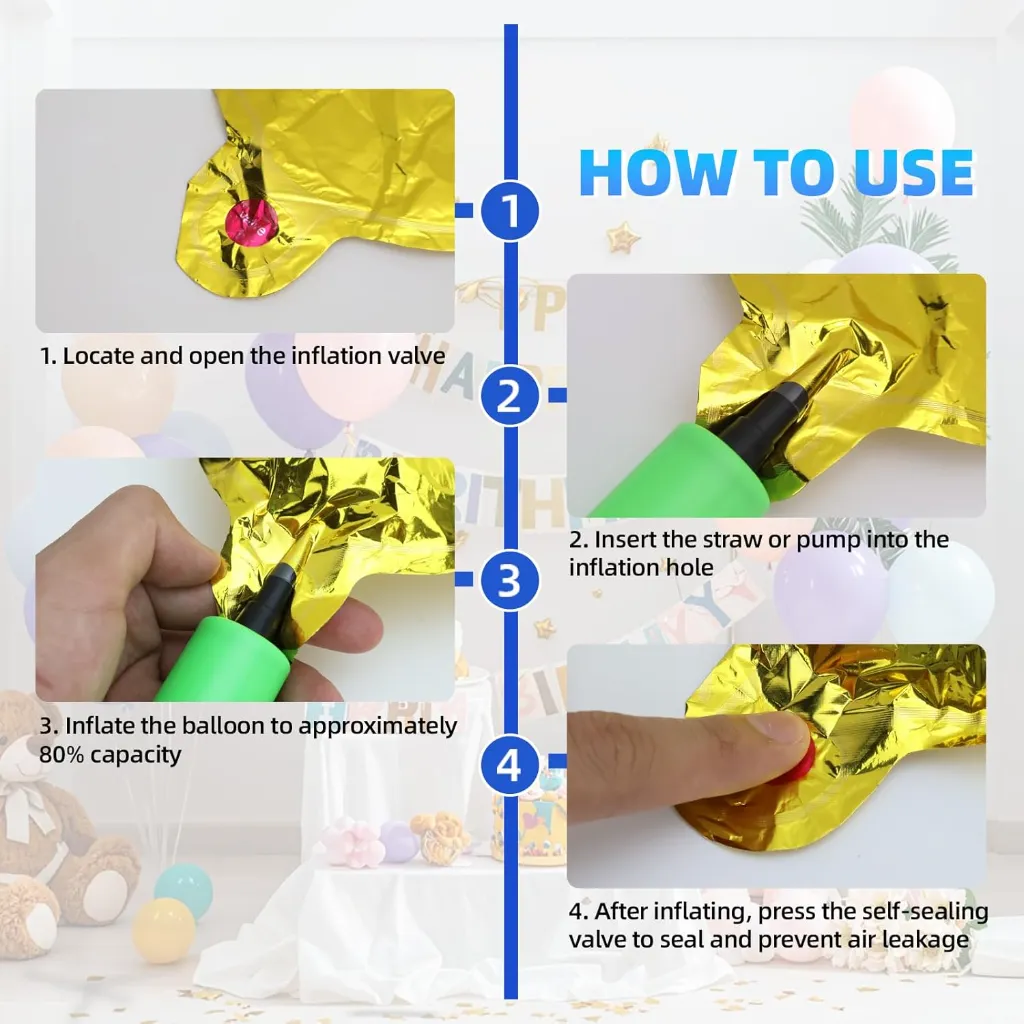 HOW TO USE

1

1. Locate and open the inflation valve

2

2. Insert the straw or pump into the inflation hole

3

3. Inflate the balloon to approximately 80% capacity

4

4. After inflating, press the self-sealing valve to seal and prevent air leakage