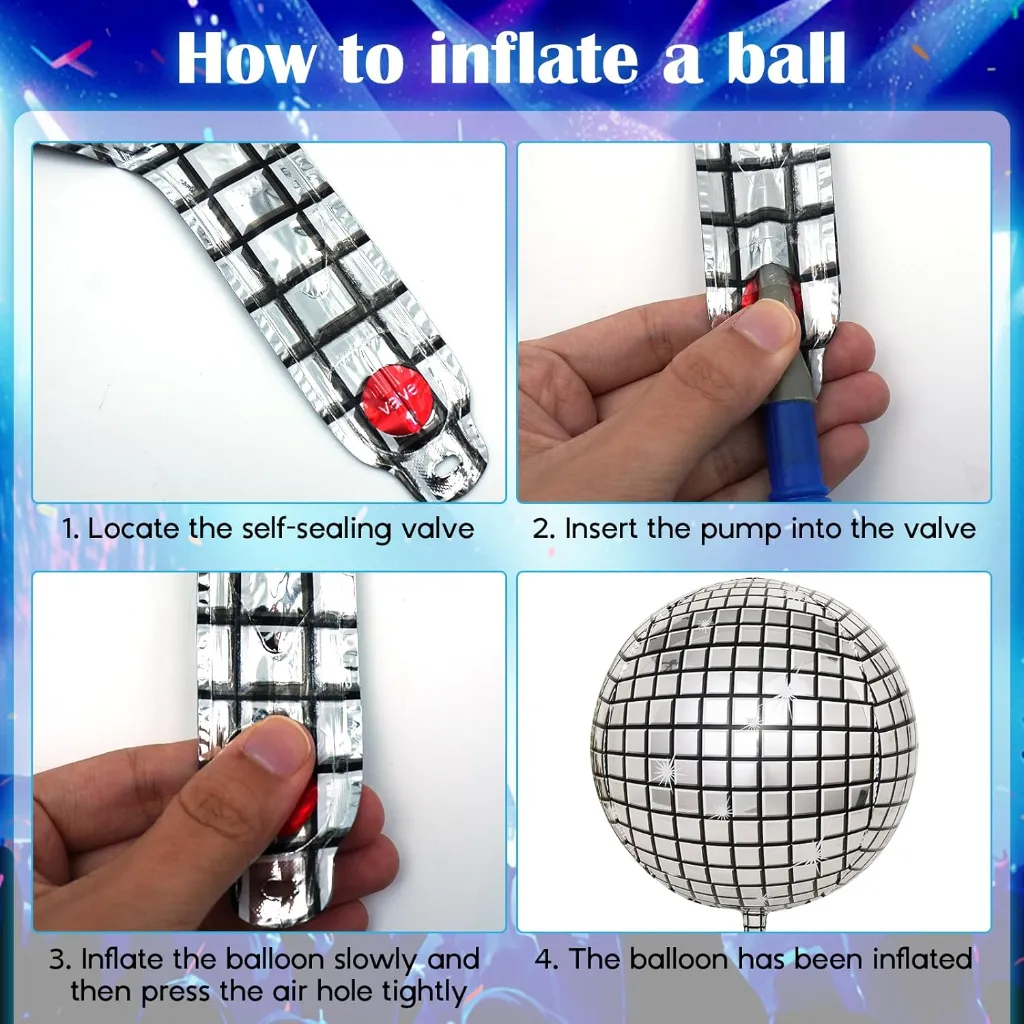 How to inflate a ball

valve

1. Locate the self-sealing valve

2. Insert the pump into the valve

3. Inflate the balloon slowly and then press the air hole tightly

4. The balloon has been inflated