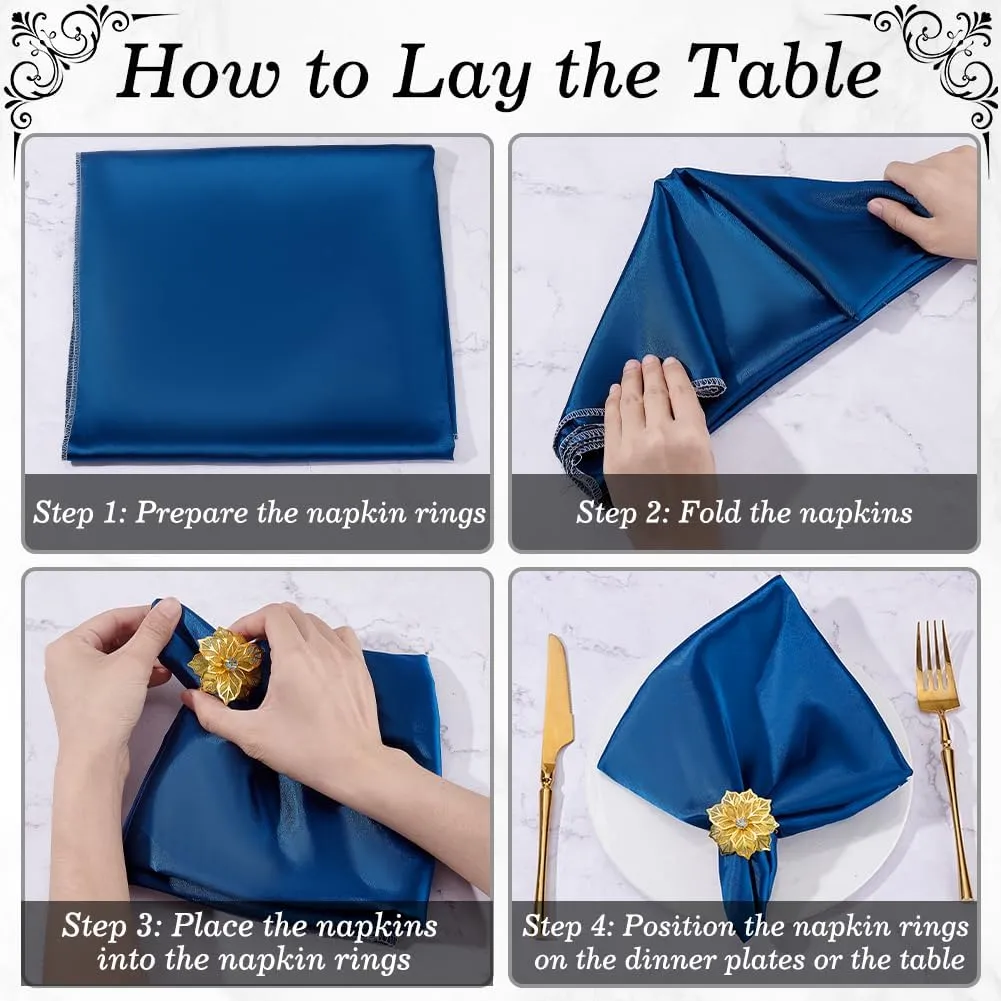 How to Lay the Table

Step 1: Prepare the napkin rings

Step 2: Fold the napkins

Step 3: Place the napkins into the napkin rings

Step 4: Position the napkin rings on the dinner plates or the table