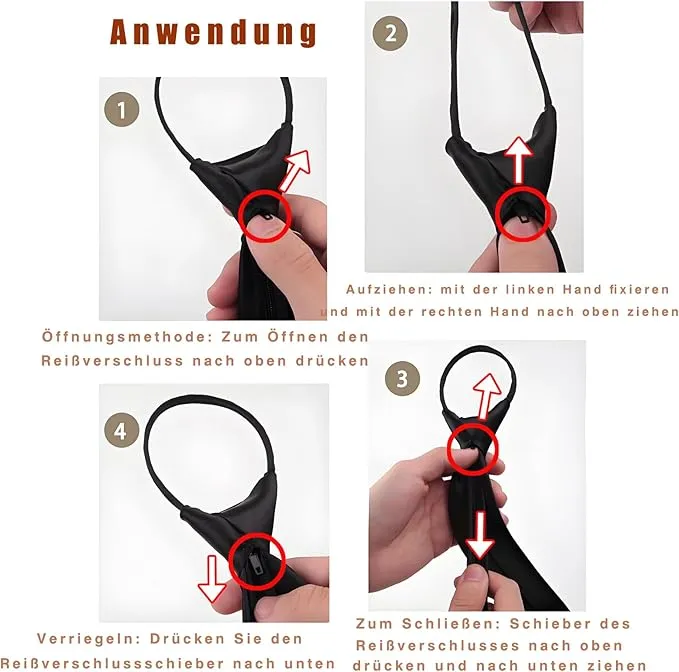 Anwendung

1

Öffnungsmethode: Zum Öffnen den Reißverschluss nach oben drücken

2

Aufziehen: mit der linken Hand fixieren und mit der rechten Hand nach oben ziehen

3

Zum Schließen: Schieber des Reißverschlusses nach oben drücken und nach unten ziehen

4

Verriegeln: Drücken Sie den Reißverschlussschieber nach unten