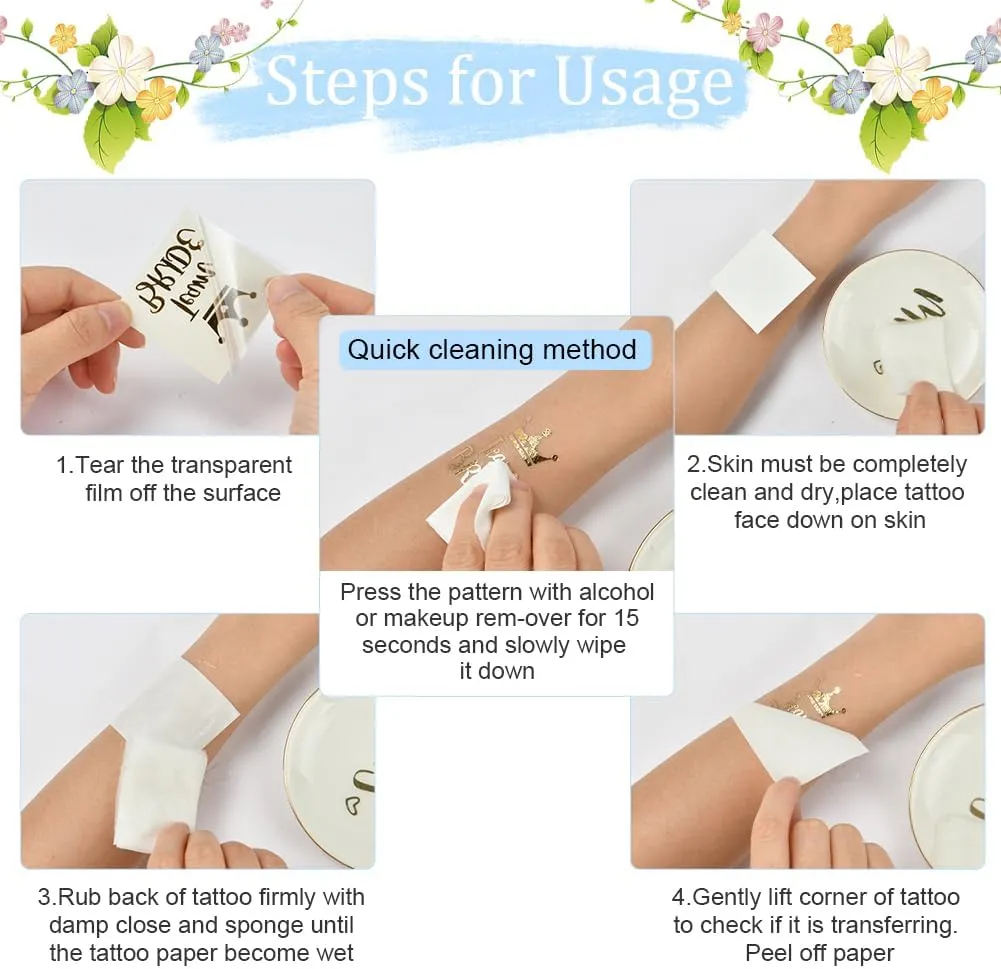 Steps for Usage

1.Tear the transparent film off the surface

Quick cleaning method

Press the pattern with alcohol or makeup rem-over for 15 seconds and slowly wipe it down

2.Skin must be completely clean and dry,place tattoo face down on skin

3.Rub back of tattoo firmly with damp close and sponge until the tattoo paper become wet

4.Gently lift corner of tattoo to check if it is transferring. Peel off paper