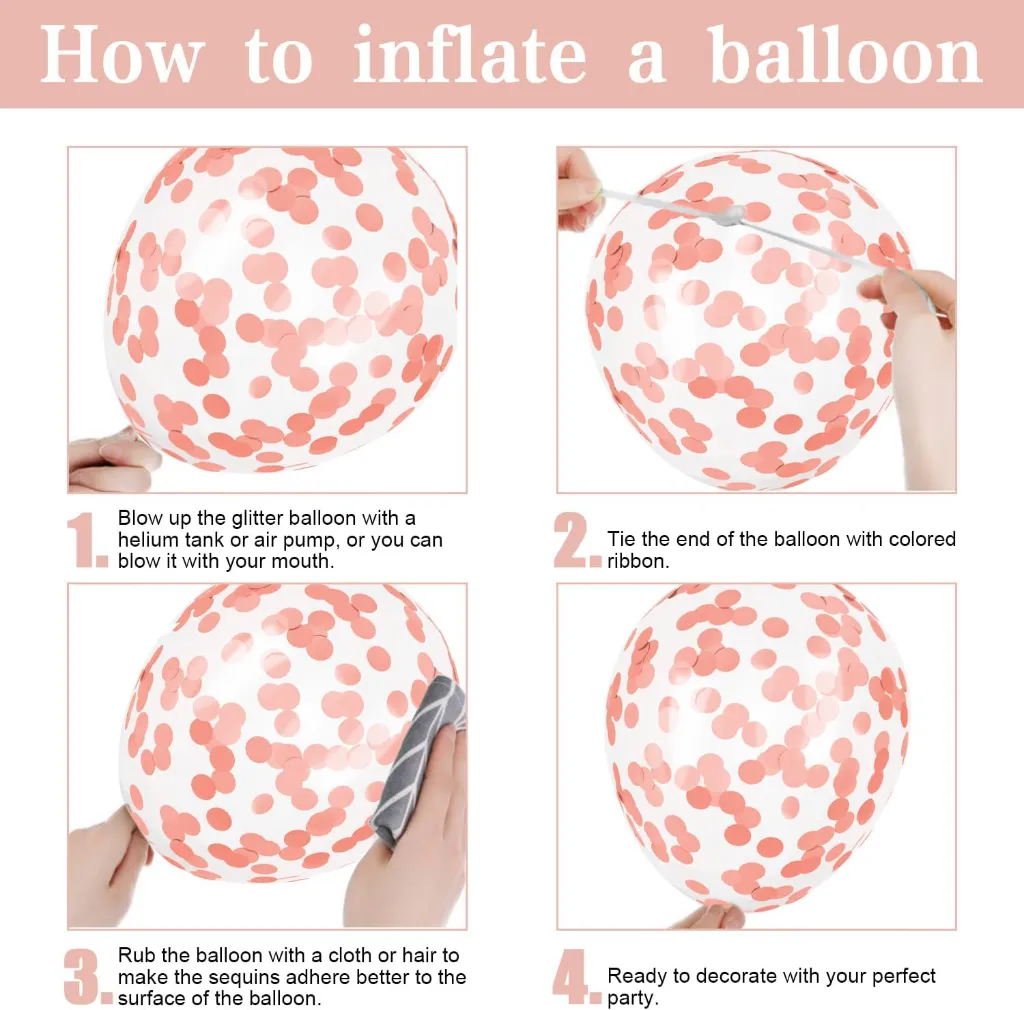 How to inflate a balloon

1. Blow up the glitter balloon with a helium tank or air pump, or you can blow it with your mouth.

2. Tie the end of the balloon with colored ribbon.

3. Rub the balloon with a cloth or hair to make the sequins adhere better to the surface of the balloon.

4. Ready to decorate with your perfect party.